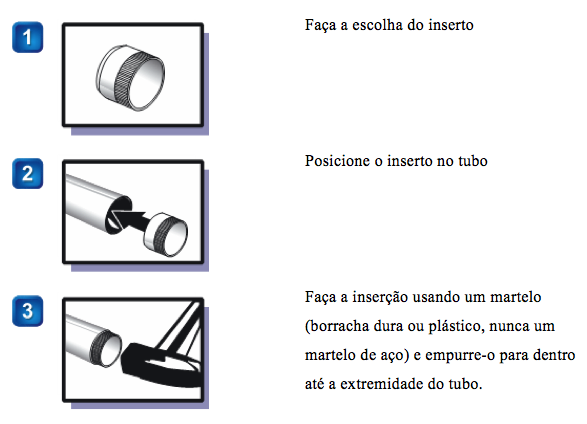 1

Faça a escolha do inserto

2

Posicione o inserto no tubo

3

Faça a inserção usando um martelo (borracha dura ou plástico, nunca um martelo de aço) e empurre-o para dentro até a extremidade do tubo.